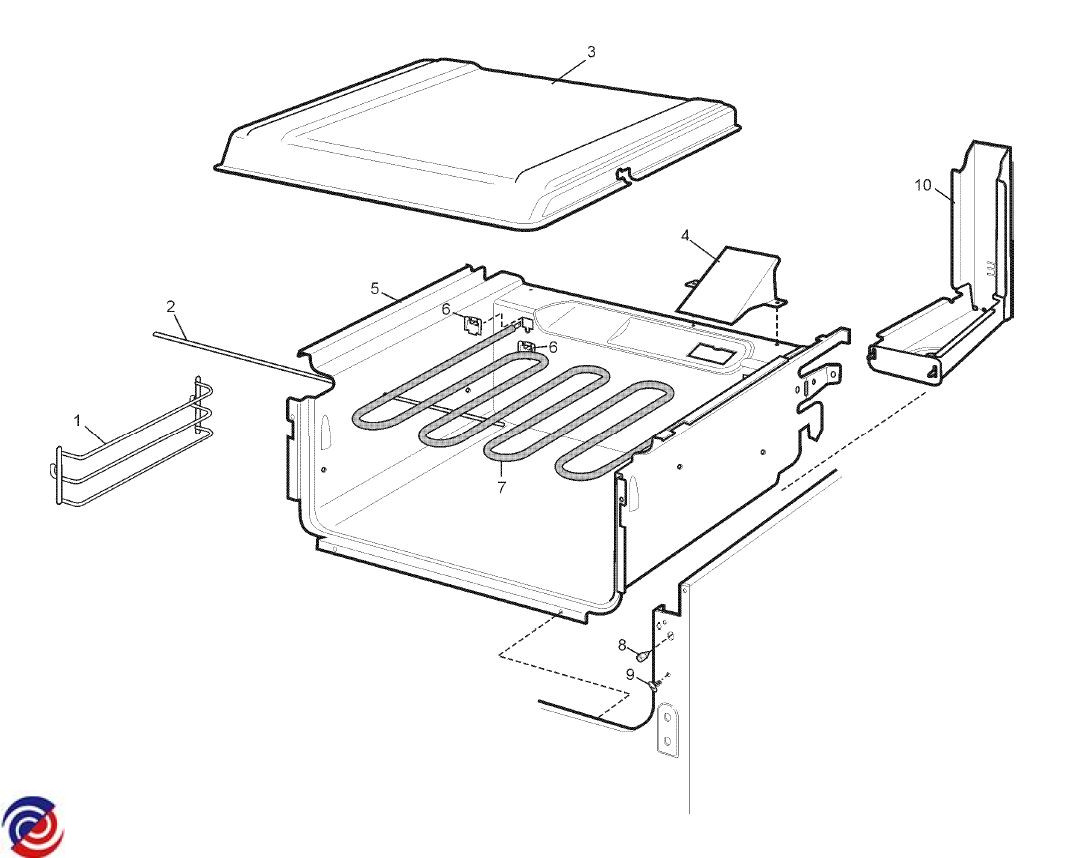 3
10
4
5
2
6
6
1
7
8
9